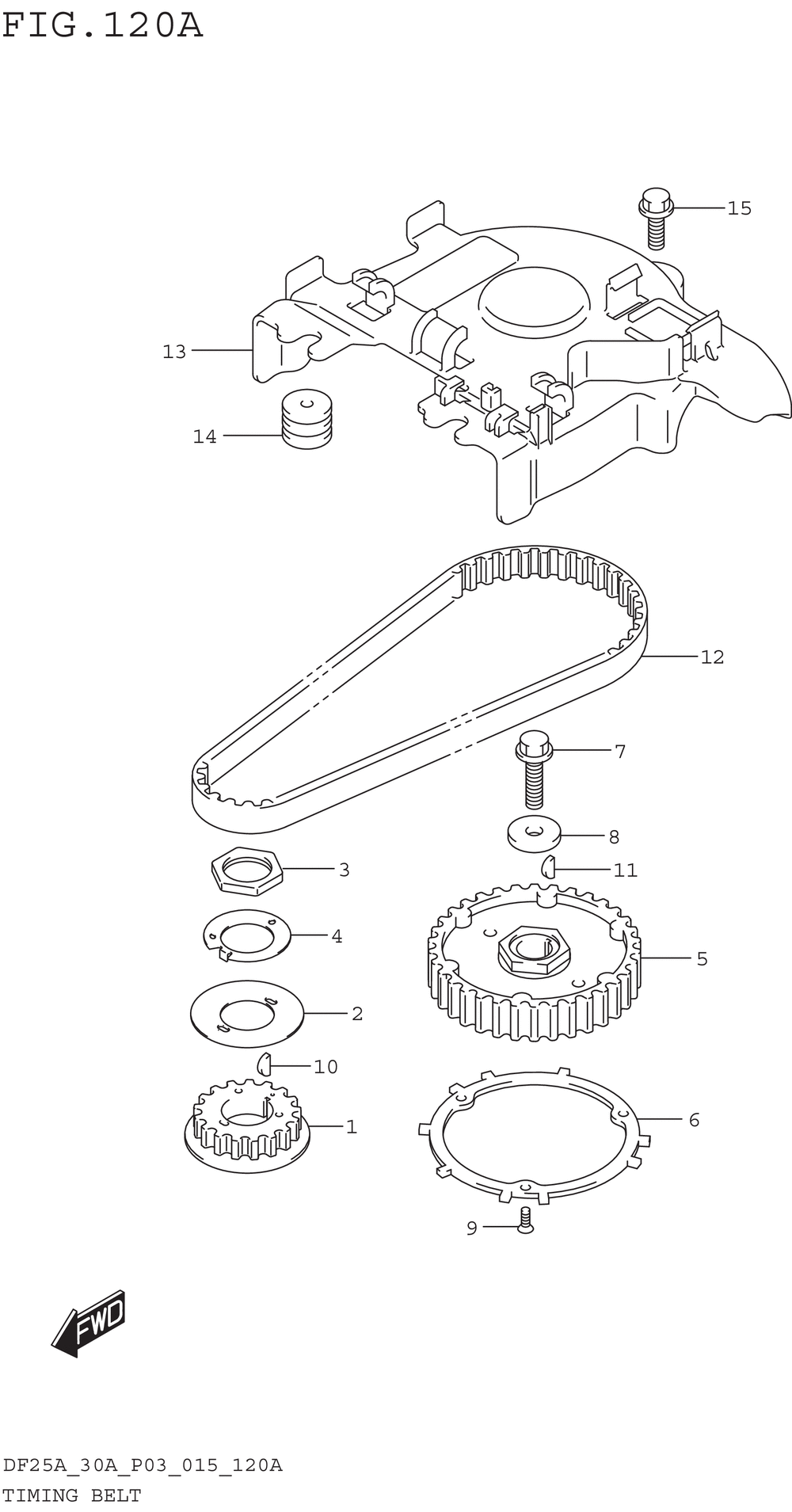 FIG.120A

15

13

14

12

7

8

3

11

4

5

2

10

1

6

9

FWD

DF25A_30A_P03_015_120A
TIMING BELT